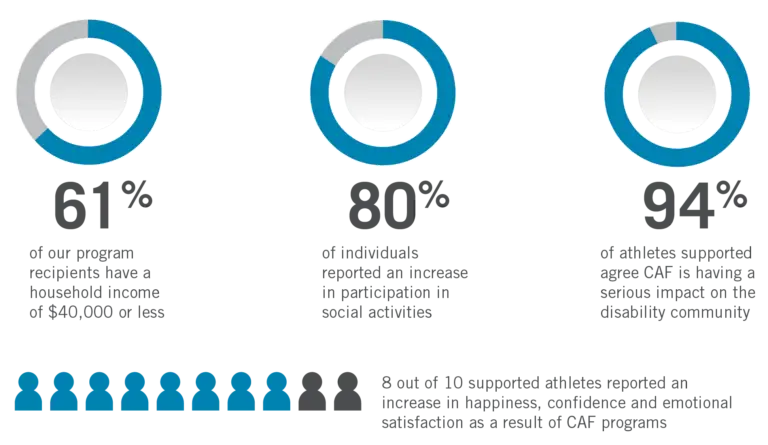 61%

of our program recipients have a household income of \$40,000 or less

80%

of individuals reported an increase in participation in social activities

94%

of athletes supported agree CAF is having a serious impact on the disability community

8 out of 10 supported athletes reported an increase in happiness, confidence and emotional satisfaction as a result of CAF programs